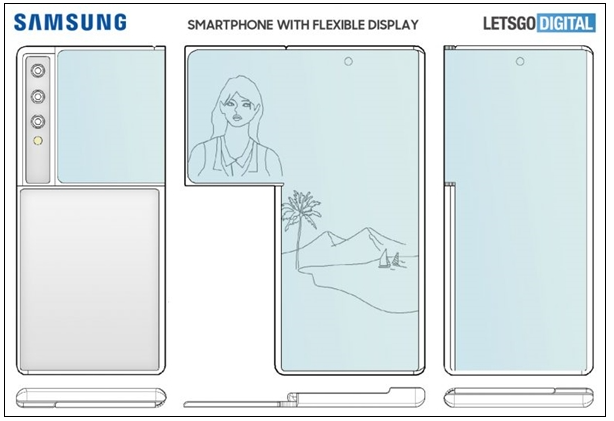 SAMSUNG

SMARTPHONE WITH FLEXIBLE DISPLAY

LETSGO DIGITAL