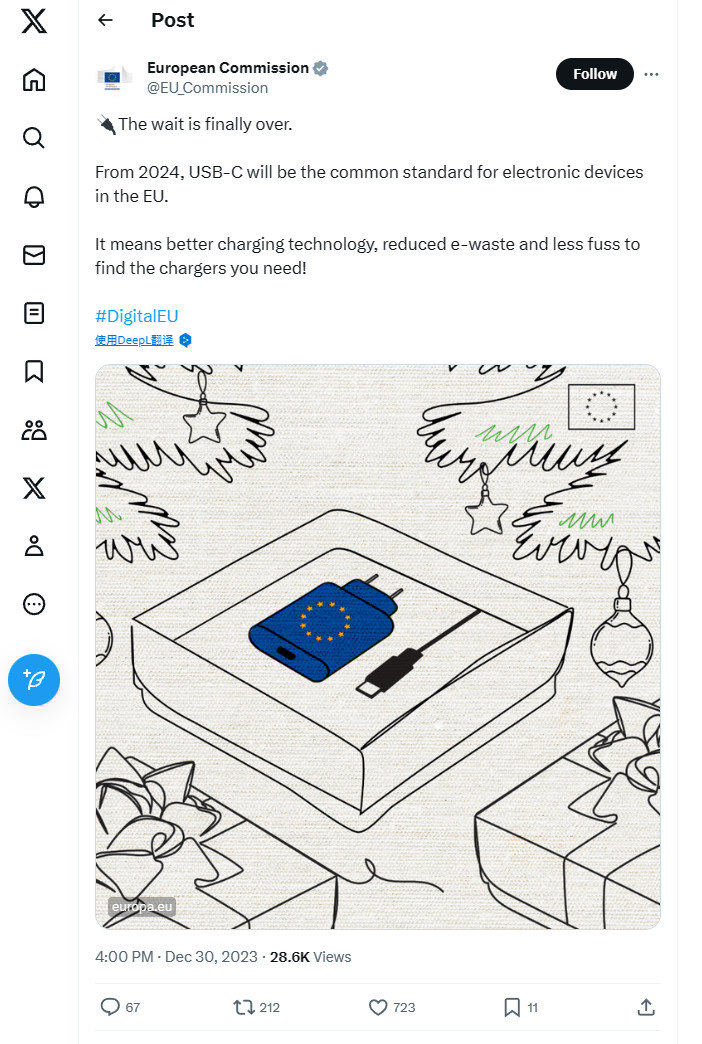 Post

European Commission
@EU_Commission

Follow

🔌The wait is finally over.

From 2024, USB-C will be the common standard for electronic devices in the EU.

It means better charging technology, reduced e-waste and less fuss to find the chargers you need!

#DigitalEU
使用DeepL翻译

europa.eu

4:00 PM · Dec 30, 2023 · 28.6K Views

67
212
723
11