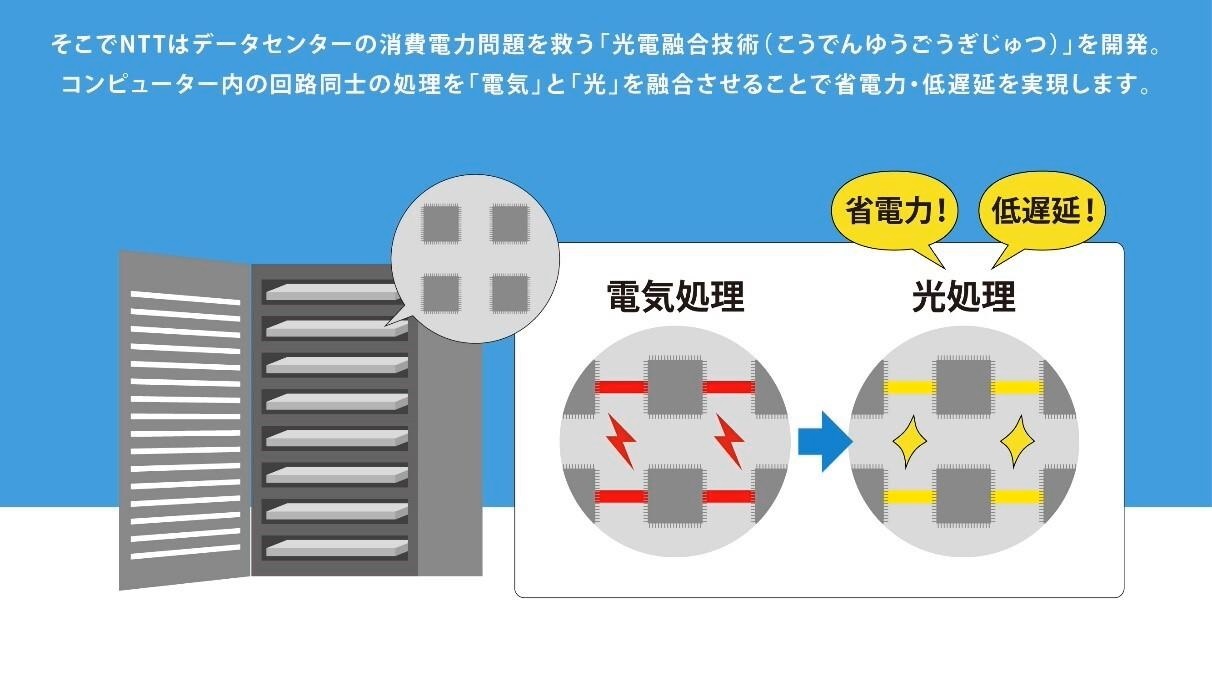 そこでNTTはデータセンターの消費電力問題を救う「光電融合技術（こうでんゆうごうぎじゅつ）」を開発。
コンピューター内の回路同士の処理を「電気」と「光」を融合させることで省電力・低遅延を実現します。

省電力！

低遅延！

電気処理

光処理